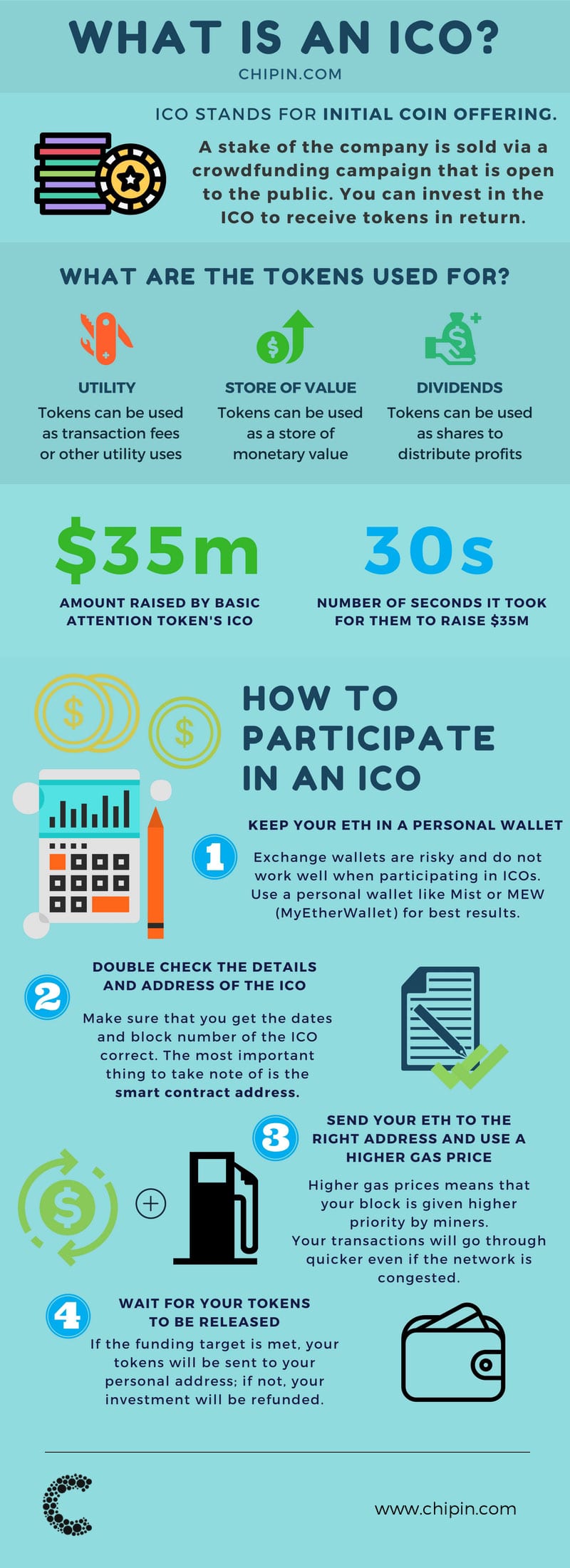 WHAT IS AN ICO?
CHIPIN.COM

ICO STANDS FOR INITIAL COIN OFFERING.

A stake of the company is sold via a crowdfunding campaign that is open to the public. You can invest in the ICO to receive tokens in return.

WHAT ARE THE TOKENS USED FOR?

UTILITY
Tokens can be used as transaction fees or other utility uses

STORE OF VALUE
Tokens can be used as a store of monetary value

DIVIDENDS
Tokens can be used as shares to distribute profits

$35m
AMOUNT RAISED BY BASIC ATTENTION TOKEN'S ICO

30s
NUMBER OF SECONDS IT TOOK FOR THEM TO RAISE $35M

HOW TO PARTICIPATE IN AN ICO

1
KEEP YOUR ETH IN A PERSONAL WALLET
Exchange wallets are risky and do not work well when participating in ICOs. Use a personal wallet like Mist or MEW (MyEtherWallet) for best results.

2
DOUBLE CHECK THE DETAILS AND ADDRESS OF THE ICO
Make sure that you get the dates and block number of the ICO correct. The most important thing to take note of is the smart contract address.

3
SEND YOUR ETH TO THE RIGHT ADDRESS AND USE A HIGHER GAS PRICE
Higher gas prices means that your block is given higher priority by miners.
Your transactions will go through quicker even if the network is congested.

4
WAIT FOR YOUR TOKENS TO BE RELEASED
If the funding target is met, your tokens will be sent to your personal address; if not, your investment will be refunded.

www.chipin.com