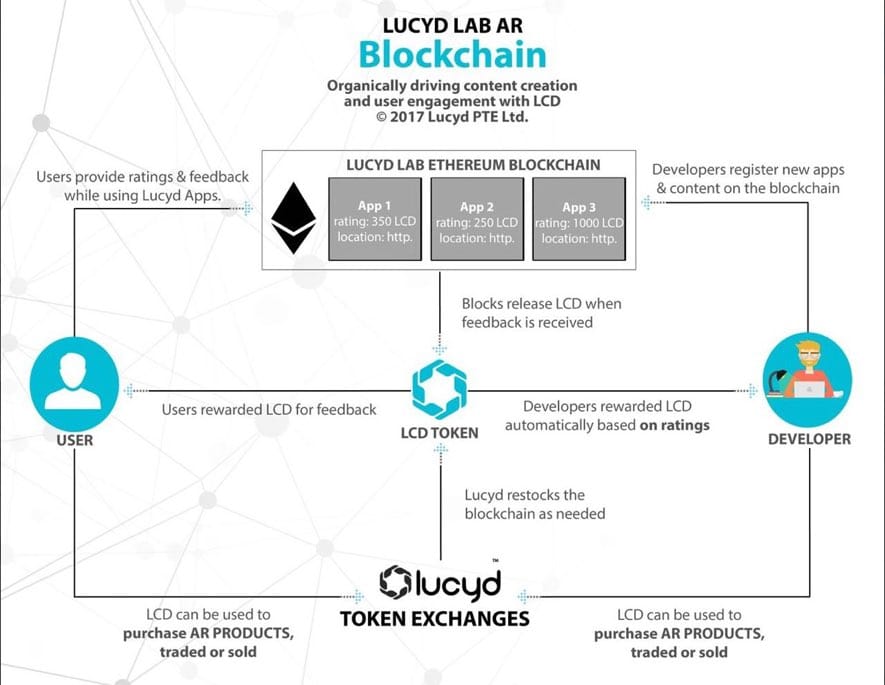 LUCYD LAB AR
Blockchain

Organically driving content creation and user engagement with LCD
© 2017 Lucyd PTE Ltd.

Users provide ratings & feedback while using Lucyd Apps.

LUCYD LAB ETHEREUM BLOCKCHAIN

App 1
rating: 350 LCD
location: http.

App 2
rating: 250 LCD
location: http.

App 3
rating: 1000 LCD
location: http.

Developers register new apps & content on the blockchain

Blocks release LCD when feedback is received

USER

Users rewarded LCD for feedback

LCD TOKEN

Developers rewarded LCD automatically based on ratings

DEVELOPER

Lucyd restocks the blockchain as needed

lucyd™

TOKEN EXCHANGES

LCD can be used to purchase AR PRODUCTS, traded or sold

LCD can be used to purchase AR PRODUCTS, traded or sold